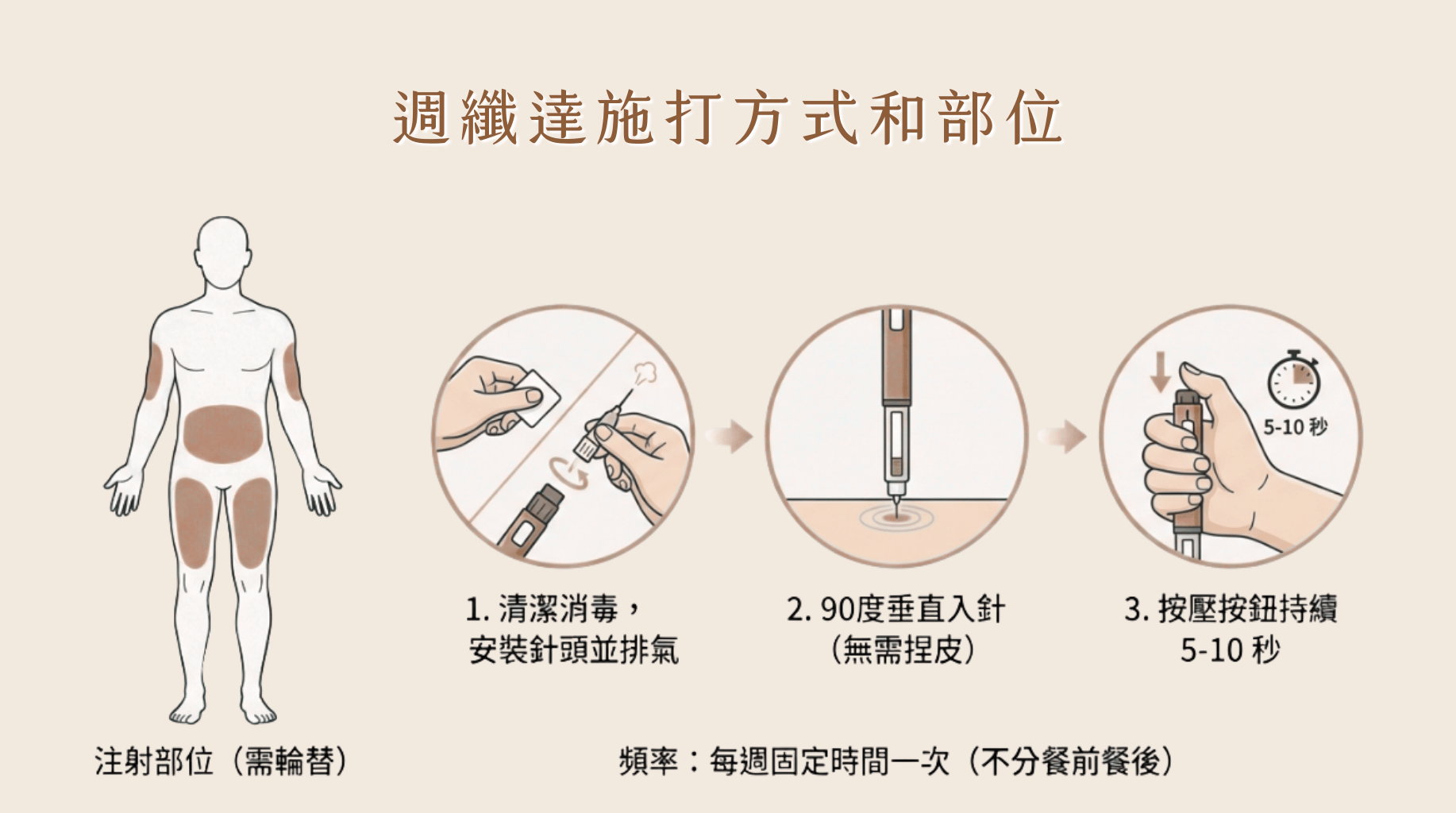 週纖達施打方式和部位

5-10 秒

1. 清潔消毒，安裝針頭並排氣

2. 90度垂直入針（無需捏皮）

3. 按壓按鈕持續 5-10 秒

注射部位（需輪替）

頻率：每週固定時間一次（不分餐前餐後）